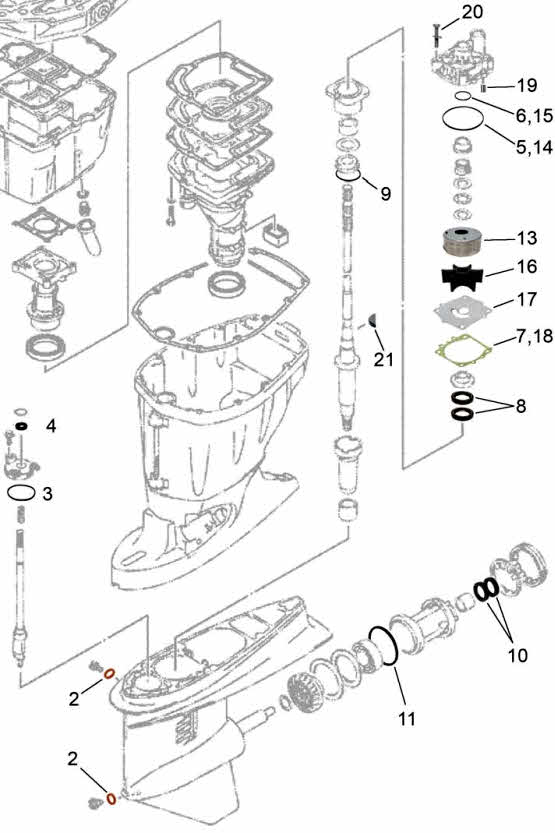 20
19
6,15
5,14
9
13
16
17
7,18
21
8
4
3
10
11
2
2