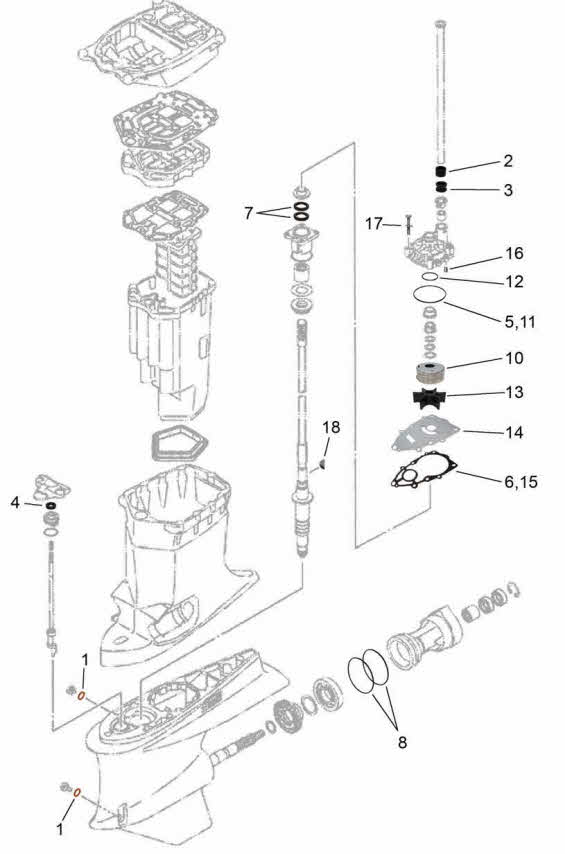 2
3
7
17
16
12
5,11
10
13
18
14
6,15
4
1
8
1