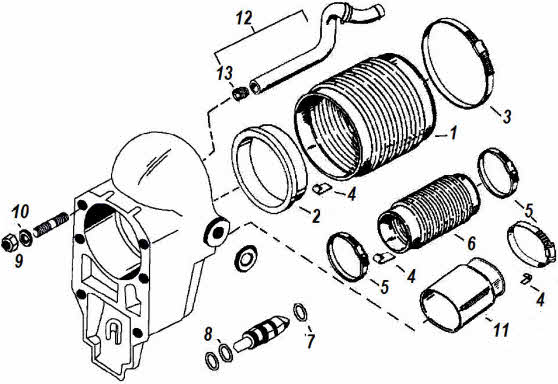 12
13
3
1
4
2
10
9
5
6
4
5
4
11
8
7